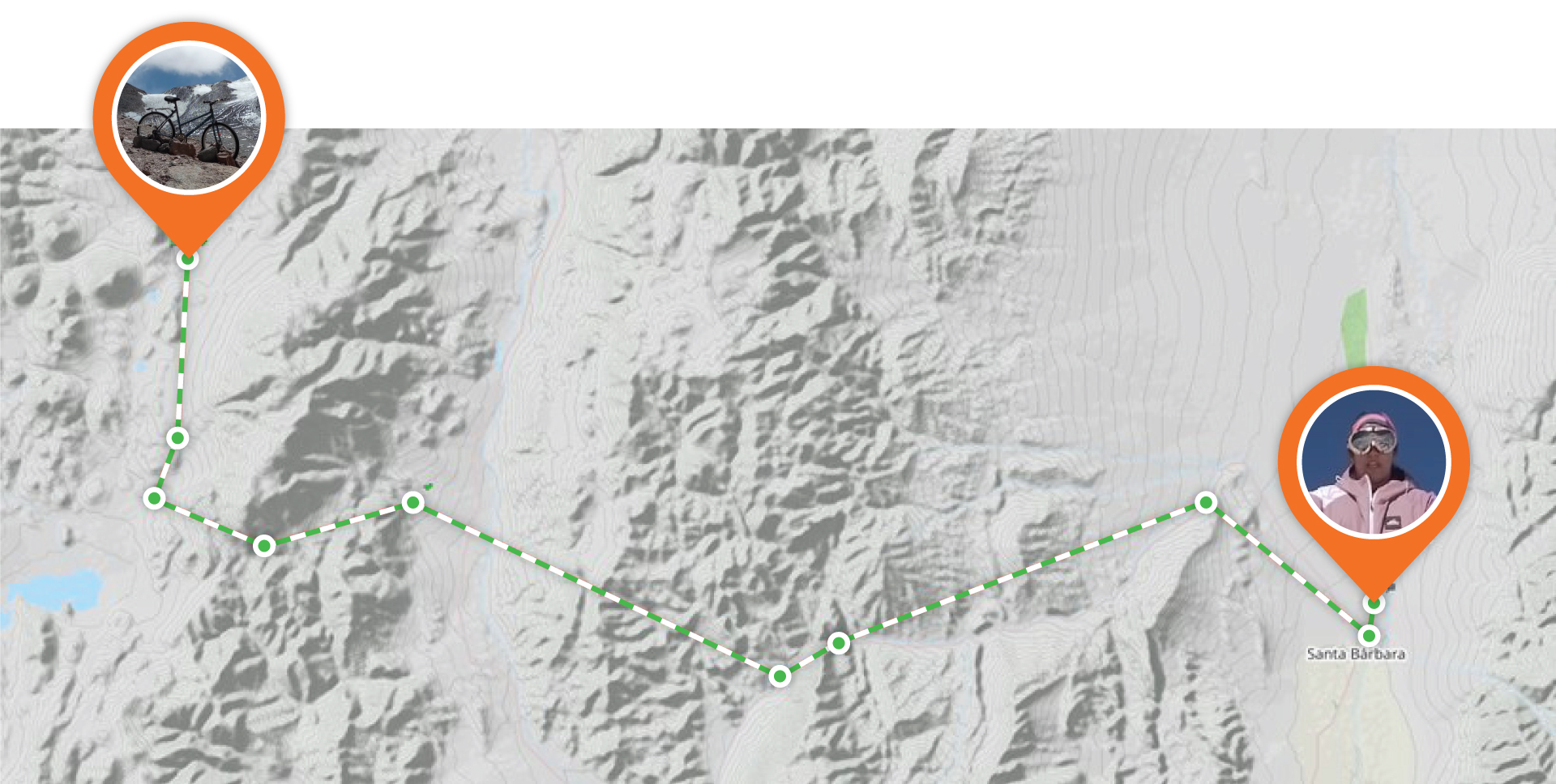 Santa Bárbara